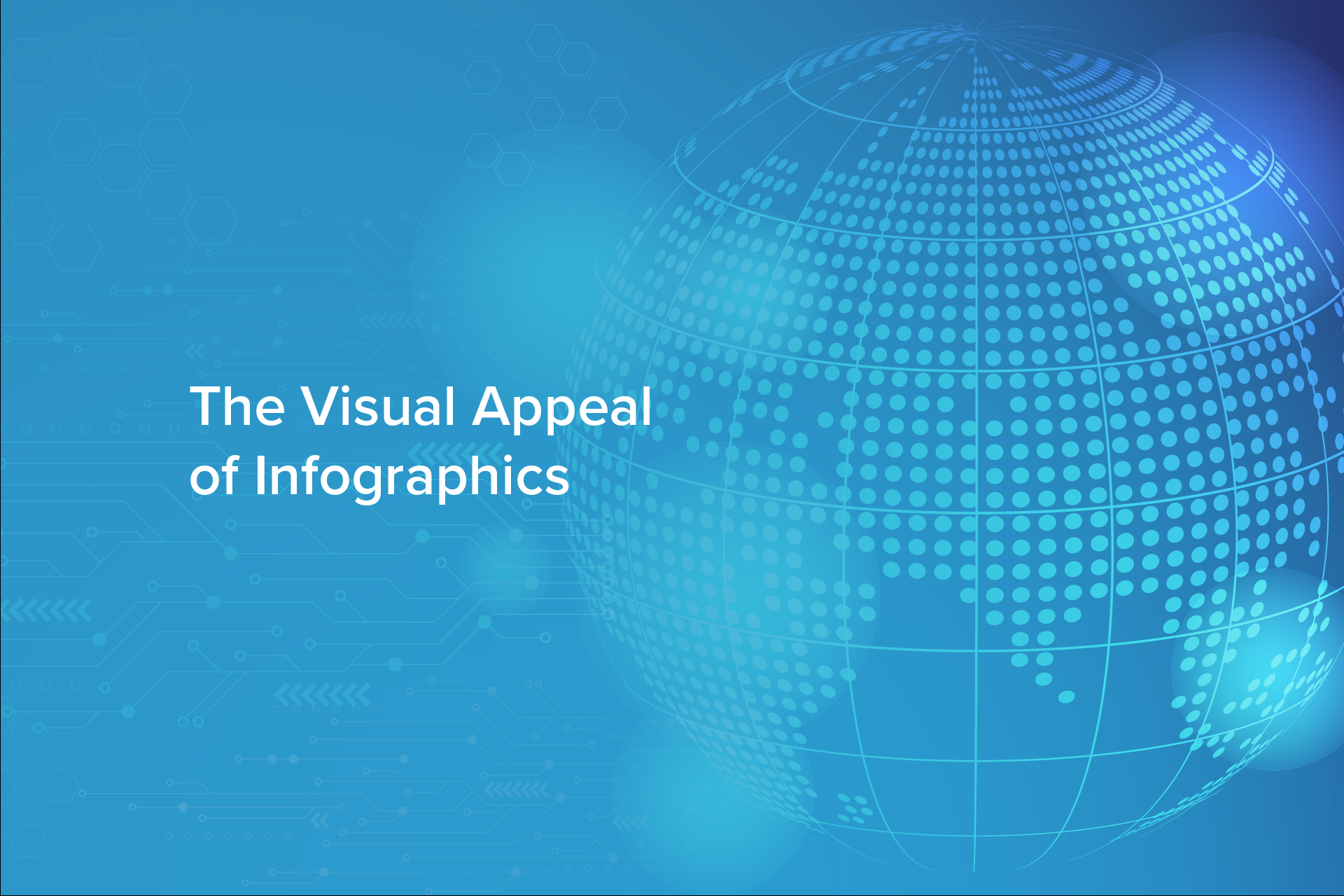 The Visual Appeal of Infographics